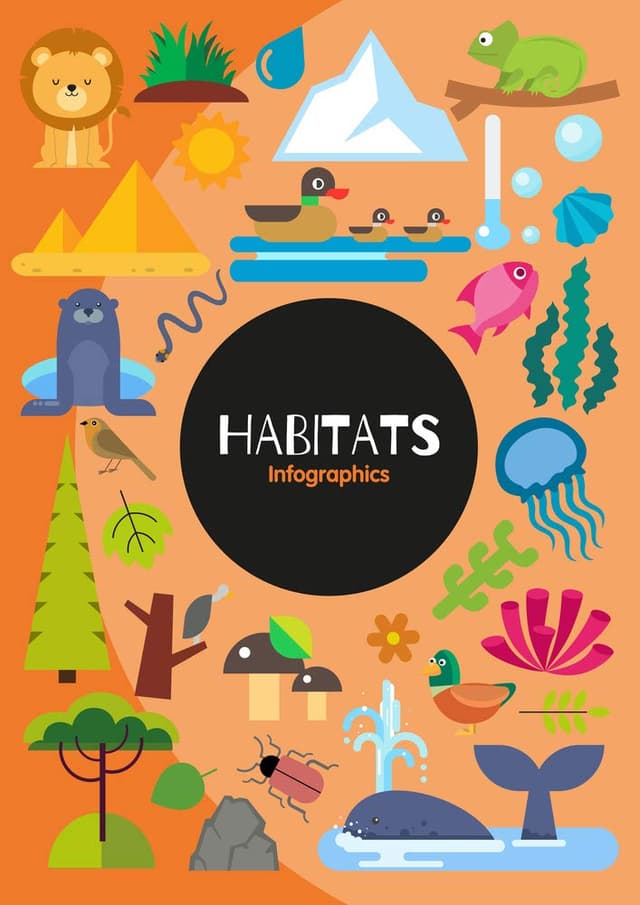 HABITATS
Infographics